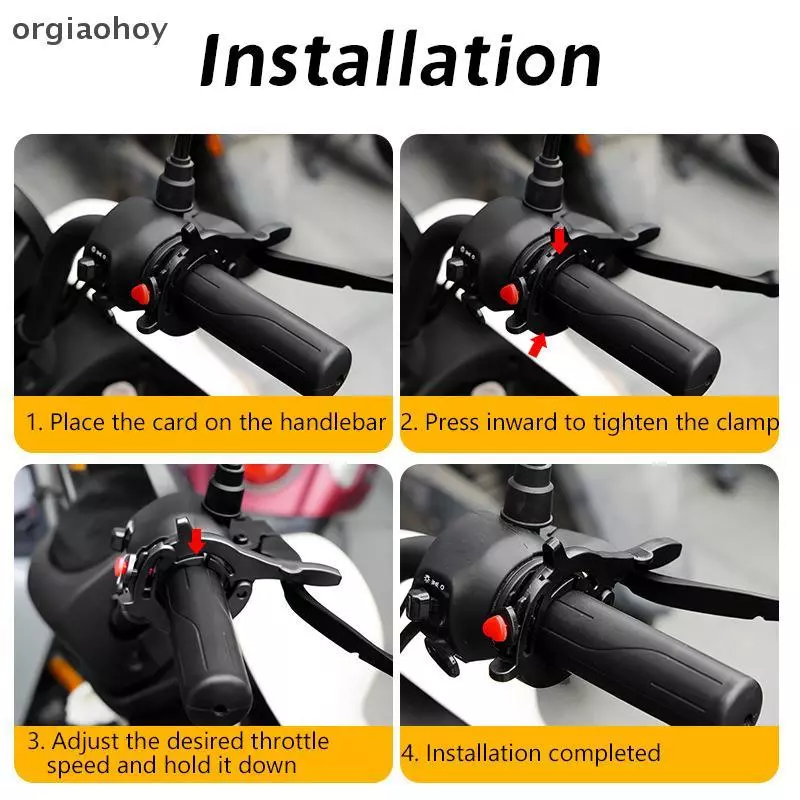 orgiaohoy

Installation

1. Place the card on the handlebar

2. Press inward to tighten the clamp

3. Adjust the desired throttle speed and hold it down

4. Installation completed