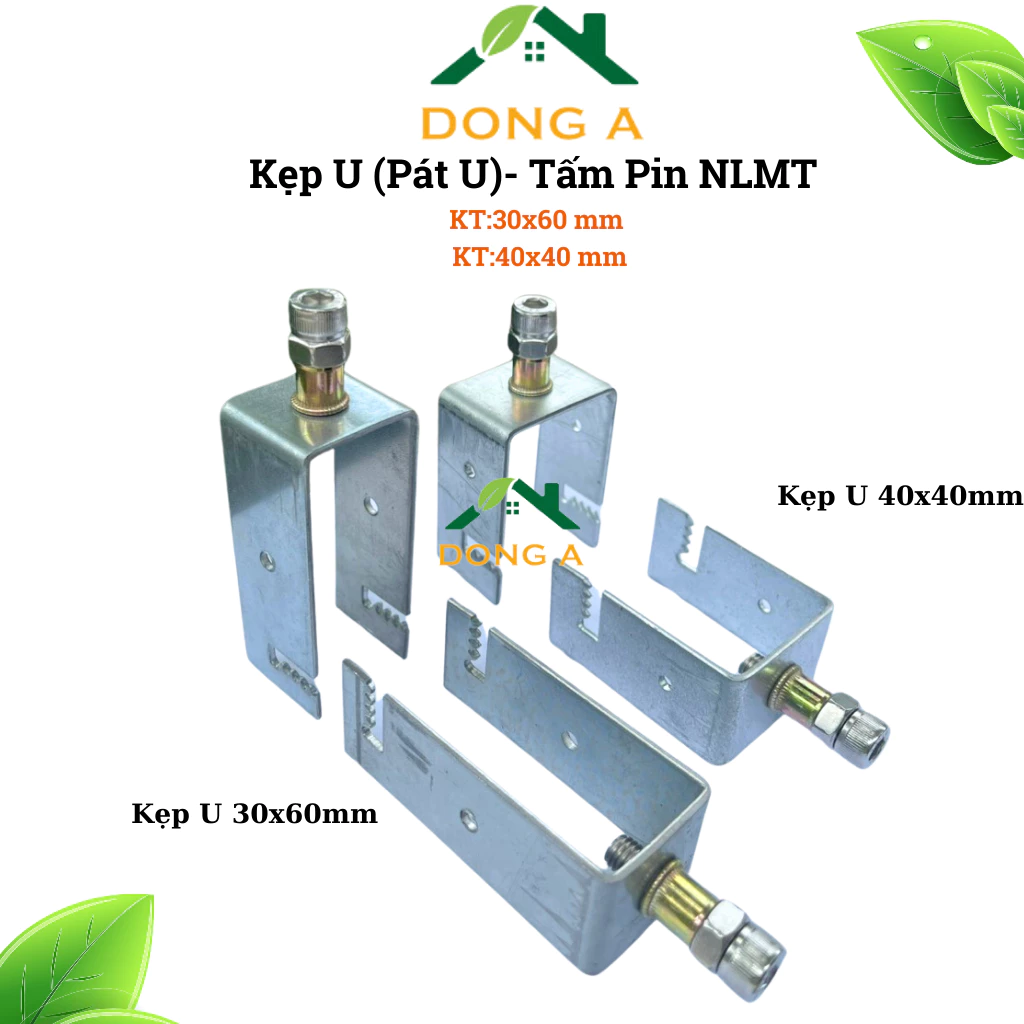 DONG A

Kẹp U (Pát U)- Tấm Pin NLMT

KT:30x60 mm
KT:40x40 mm

DONG A

Kẹp U 40x40mm

Kẹp U 30x60mm