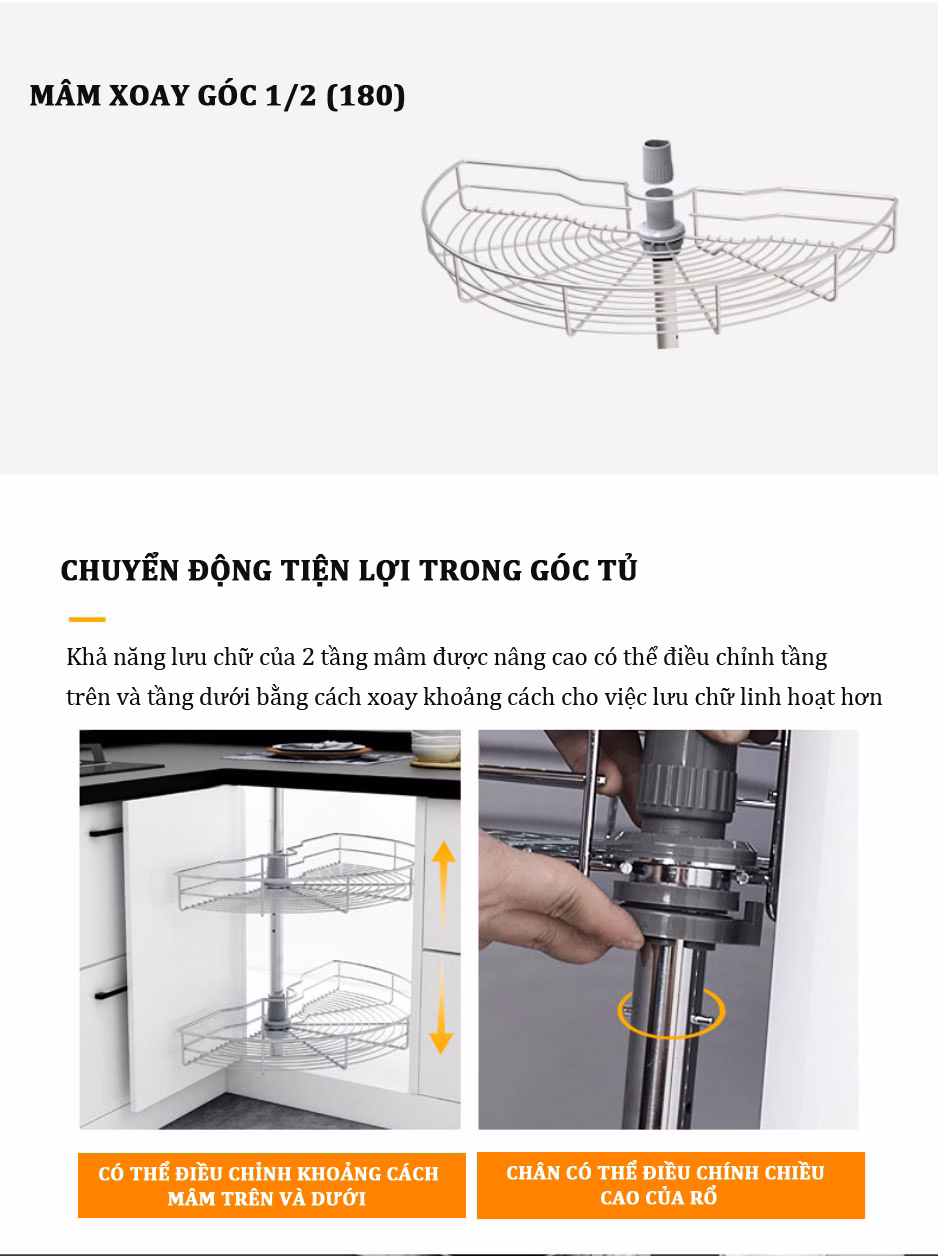 MÂM XOAY GÓC 1/2 (180)

CHUYỂN ĐỘNG TIỆN LỢI TRONG GÓC TỦ

Khả năng lưu chữ của 2 tầng mâm được nâng cao có thể điều chỉnh tầng trên và tầng dưới bằng cách xoay khoảng cách cho việc lưu chữ linh hoạt hơn

CÓ THỂ ĐIỀU CHỈNH KHOẢNG CÁCH MÂM TRÊN VÀ DƯỚI

CHÂN CÓ THỂ ĐIỀU CHÍNH CHIỀU CAO CỦA RỔ